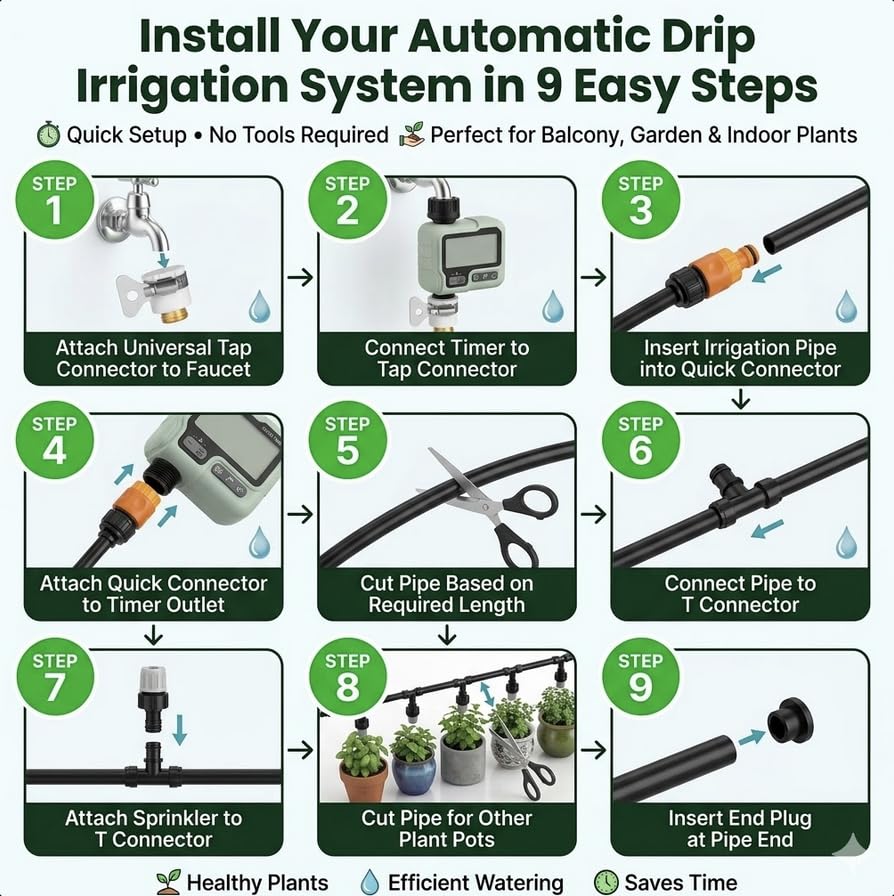 Install Your Automatic Drip Irrigation System in 9 Easy Steps

Quick Setup • No Tools Required Perfect for Balcony, Garden & Indoor Plants

STEP 1
Attach Universal Tap Connector to Faucet

STEP 2
Connect Timer to Tap Connector

STEP 3
Insert Irrigation Pipe into Quick Connector

STEP 4
Attach Quick Connector to Timer Outlet

STEP 5
Cut Pipe Based on Required Length

STEP 6
Connect Pipe to T Connector

STEP 7
Attach Sprinkler to T Connector

STEP 8
Cut Pipe for Other Plant Pots

STEP 9
Insert End Plug at Pipe End

Healthy Plants Efficient Watering Saves Time